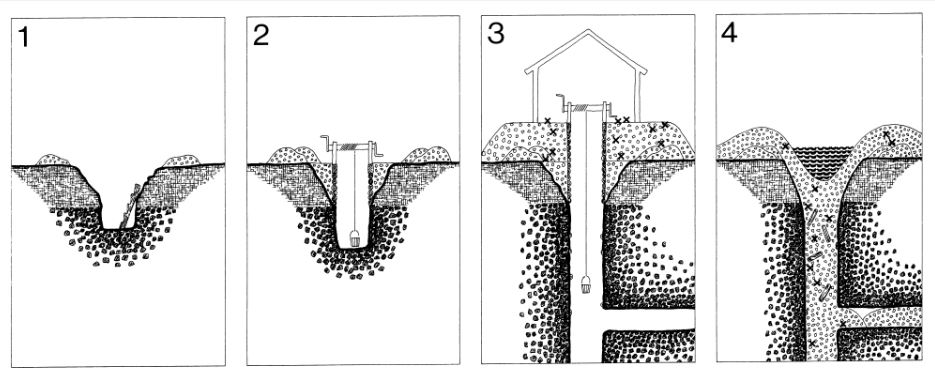 1

2

3

4